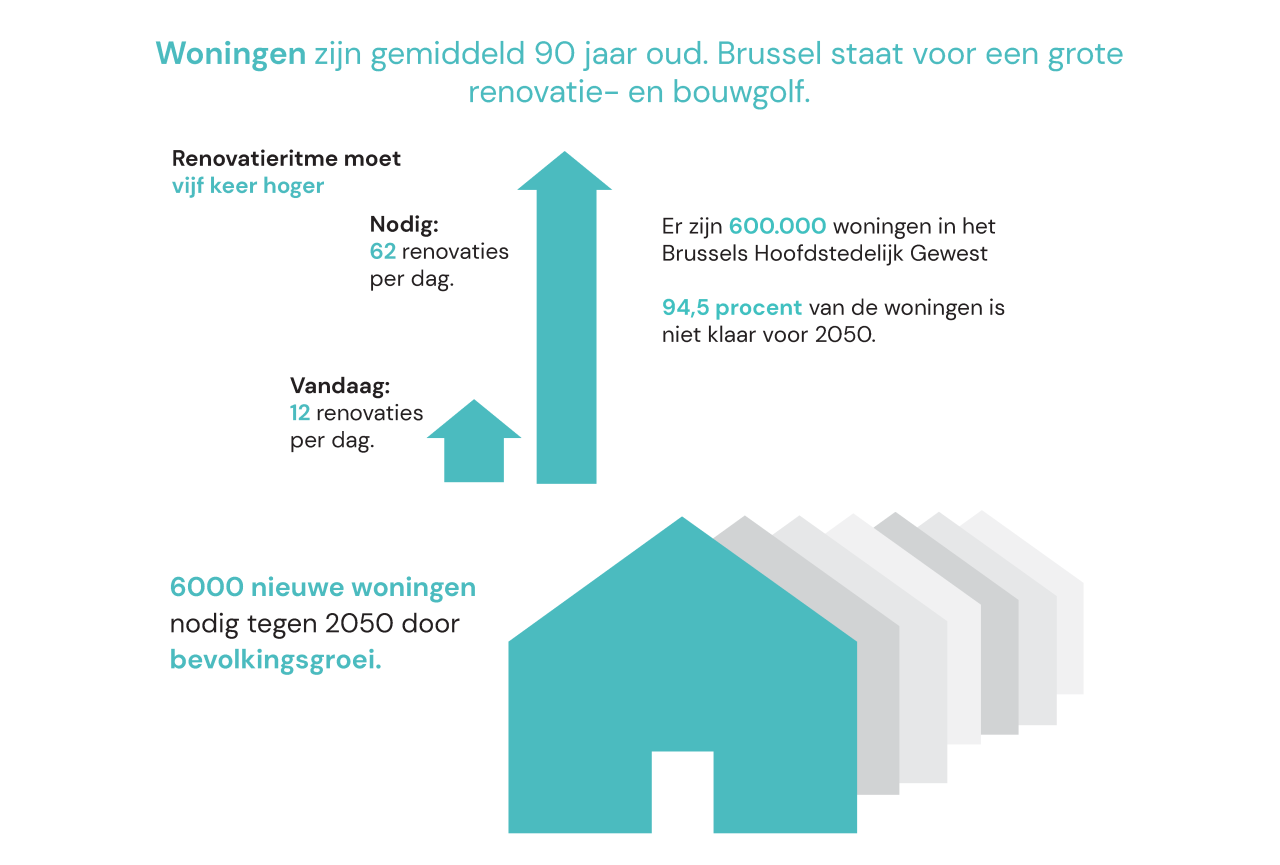 Woningen zijn gemiddeld 90 jaar oud. Brussel staat voor een grote renovatie- en bouwgolf.

Renovatieritme moet vijf keer hoger

Nodig:
62 renovaties per dag.

Vandaag:
12 renovaties per dag.

Er zijn 600.000 woningen in het Brussels Hoofdstedelijk Gewest

94,5 procent van de woningen is niet klaar voor 2050.

6000 nieuwe woningen nodig tegen 2050 door bevolkingsgroei.