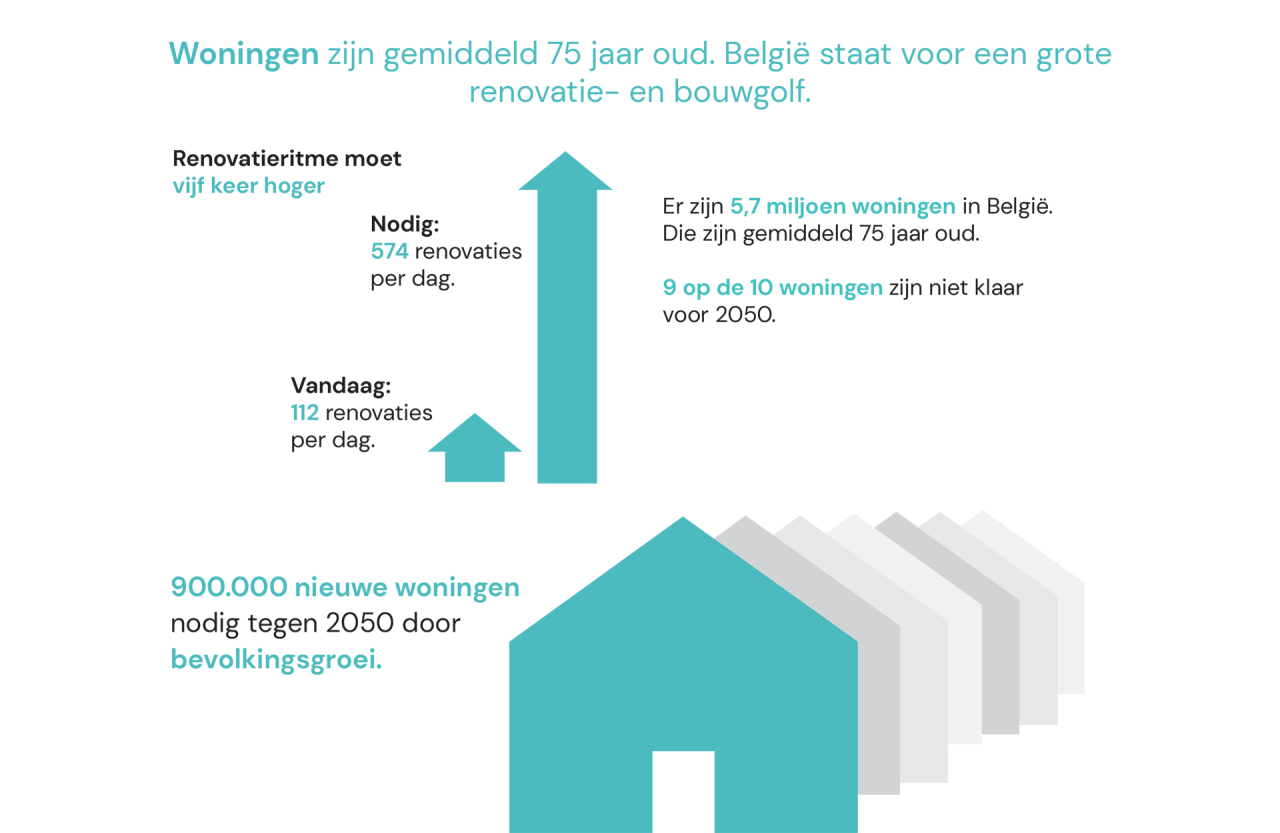 Woningen zijn gemiddeld 75 jaar oud. België staat voor een grote renovatie- en bouwgolf.

Renovatieritme moet vijf keer hoger

Nodig:
574 renovaties per dag.

Vandaag:
112 renovaties per dag.

Er zijn 5,7 miljoen woningen in België. Die zijn gemiddeld 75 jaar oud.

9 op de 10 woningen zijn niet klaar voor 2050.

900.000 nieuwe woningen nodig tegen 2050 door bevolkingsgroei.