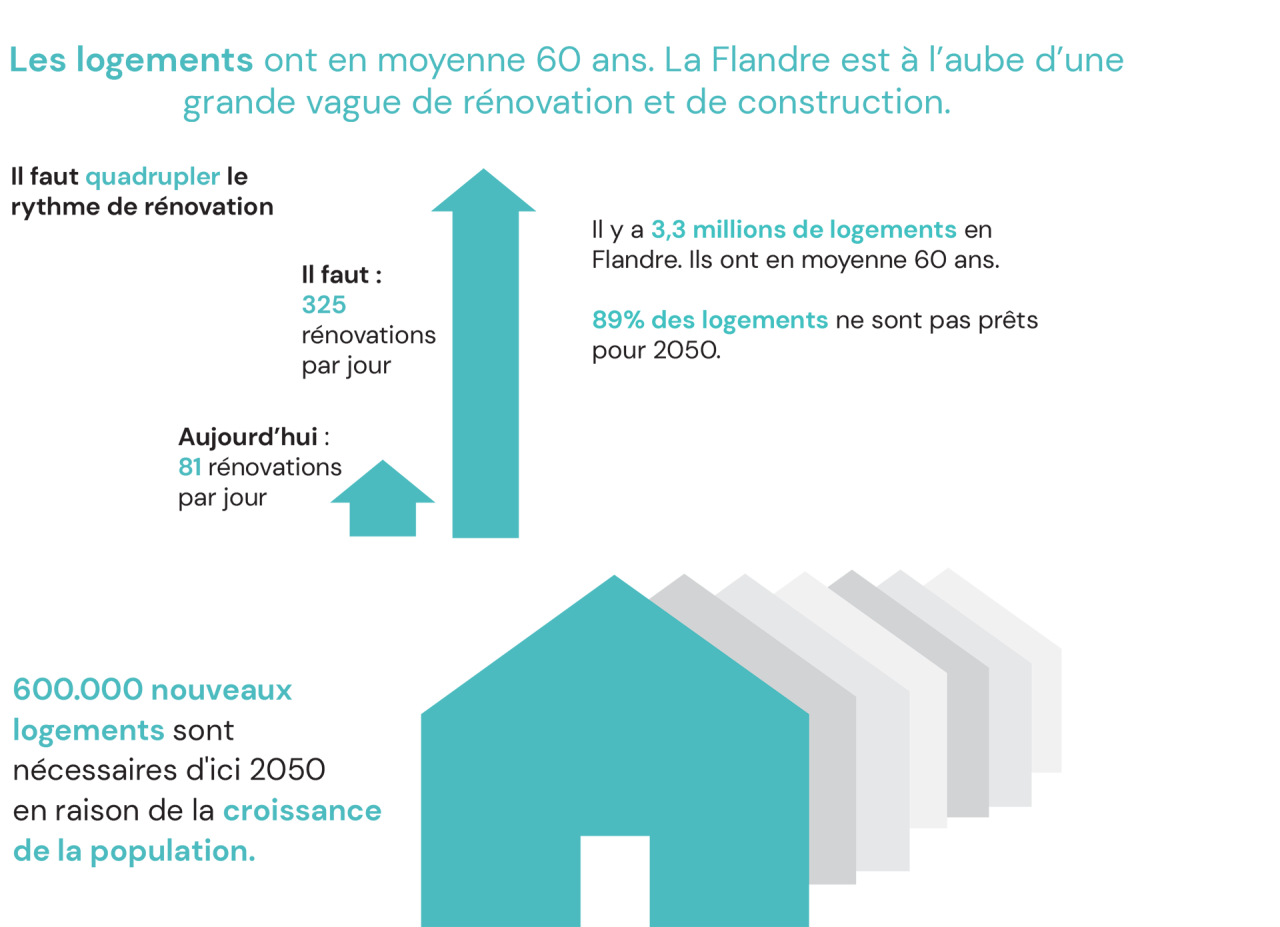 Les logements ont en moyenne 60 ans. La Flandre est à l'aube d'une grande vague de rénovation et de construction.

Il faut quadrupler le rythme de rénovation

Il faut : 325 rénovations par jour

Aujourd'hui : 81 rénovations par jour

Il y a 3,3 millions de logements en Flandre. Ils ont en moyenne 60 ans.

89% des logements ne sont pas prêts pour 2050.

600.000 nouveaux logements sont nécessaires d'ici 2050 en raison de la croissance de la population.